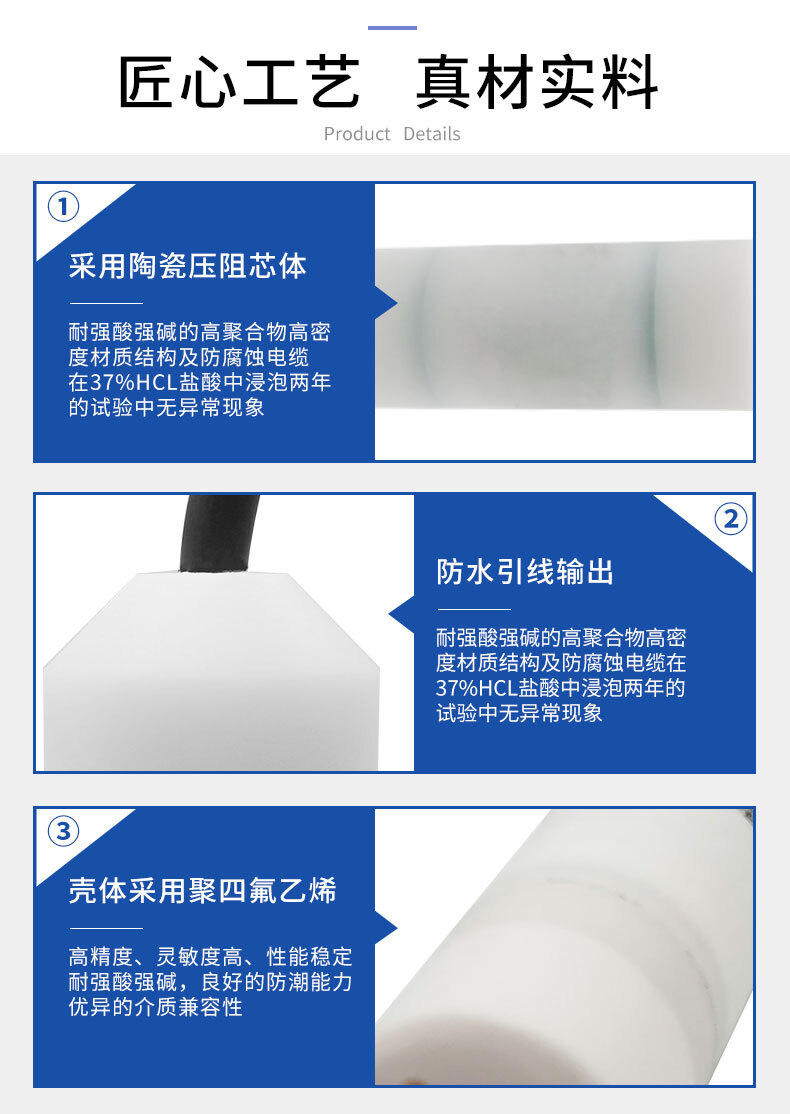 匠心工艺　真材实料

Product　Details

①

采用陶瓷压阻芯体

耐强酸强碱的高聚合物高密度材质结构及防腐蚀电缆在37%HCL盐酸中浸泡两年的试验中无异常现象

②

防水引线输出

耐强酸强碱的高聚合物高密度材质结构及防腐蚀电缆在37%HCL盐酸中浸泡两年的试验中无异常现象

③

壳体采用聚四氟乙烯

高精度、灵敏度高、性能稳定耐强酸强碱，良好的防潮能力优异的介质兼容性