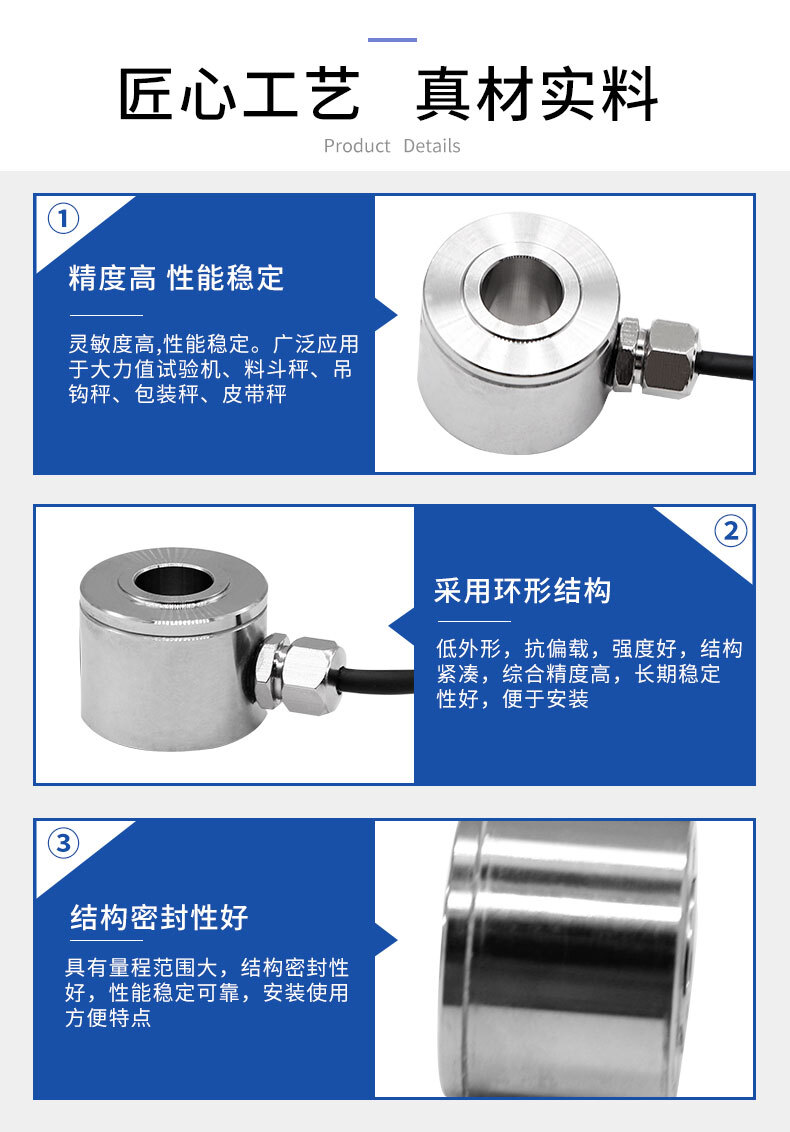 匠心工艺　真材实料

Product　Details

①

精度高 性能稳定

灵敏度高,性能稳定。广泛应用于大力值试验机、料斗秤、吊钩秤、包装秤、皮带秤

②

采用环形结构

低外形，抗偏载，强度好，结构紧凑，综合精度高，长期稳定性好，便于安装

③

结构密封性好

具有量程范围大，结构密封性好，性能稳定可靠，安装使用方便特点